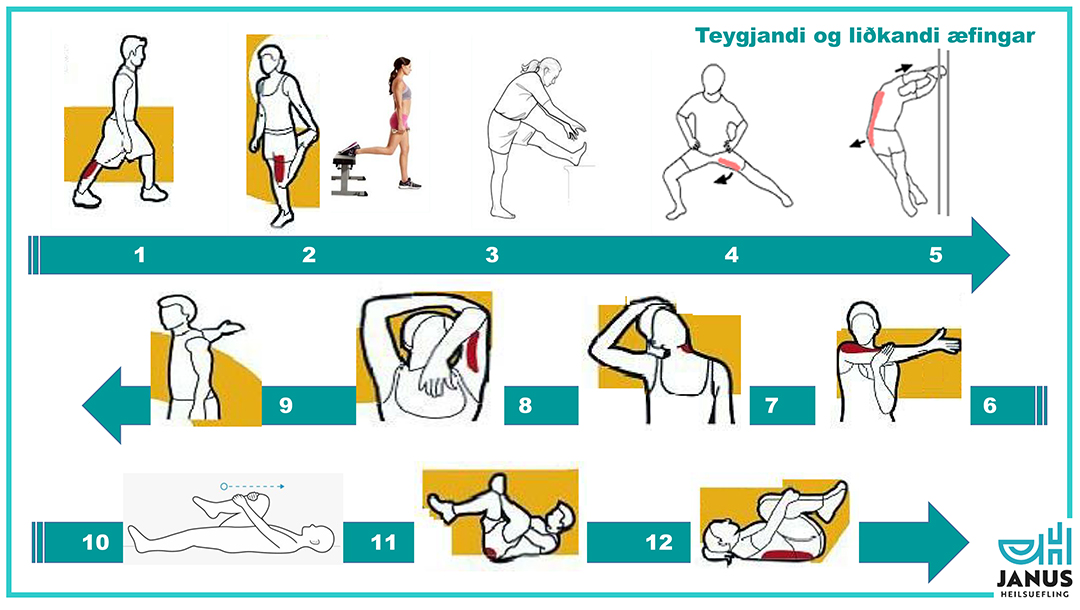 Teygjandi og liðkandi æfingar

1 2 3 4 5

9 8 7 6

10 11 12

JANUS
HEILSUEFLING